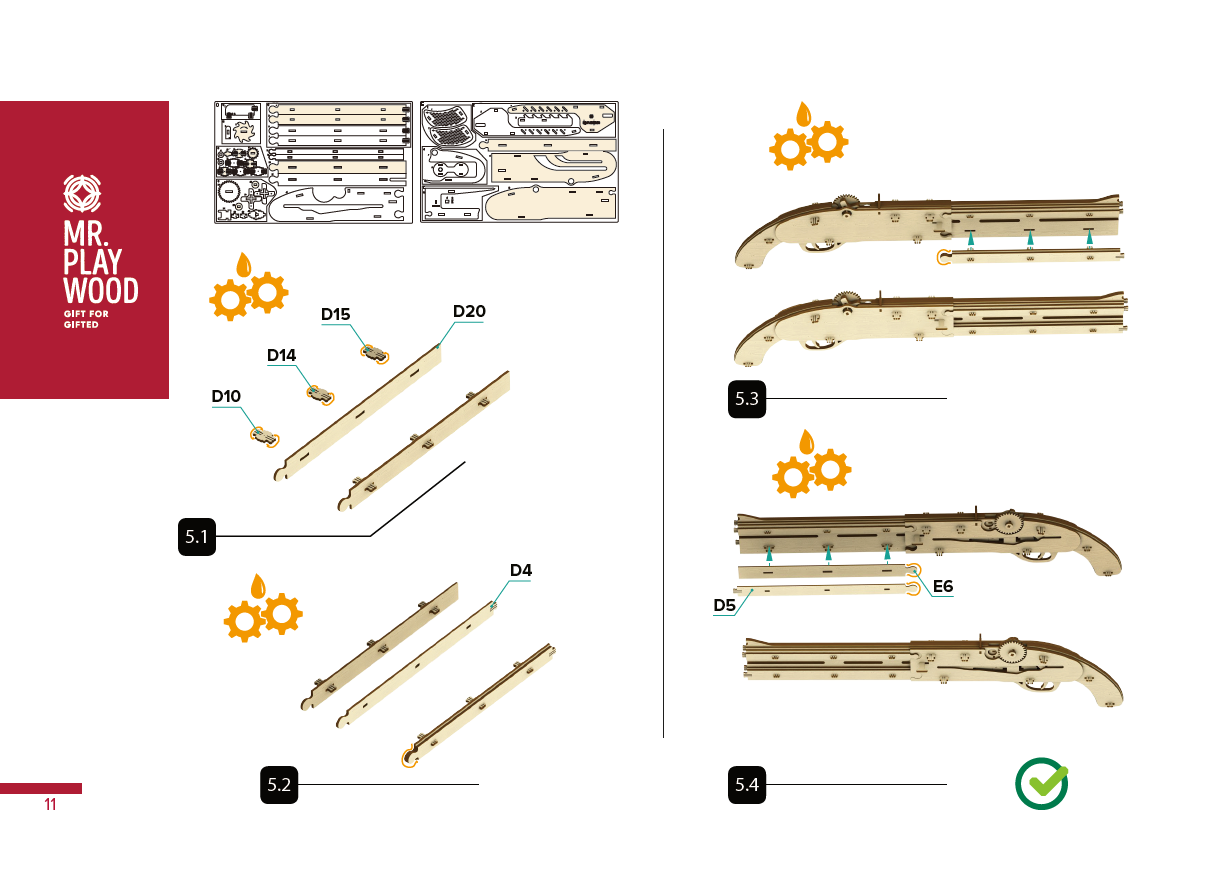 MR.
PLAY
WOOD
GIFT FOR
GIFTED

D15
D20
D14
D10

5.1

D4

5.2

5.3

E6
D5

5.4

11