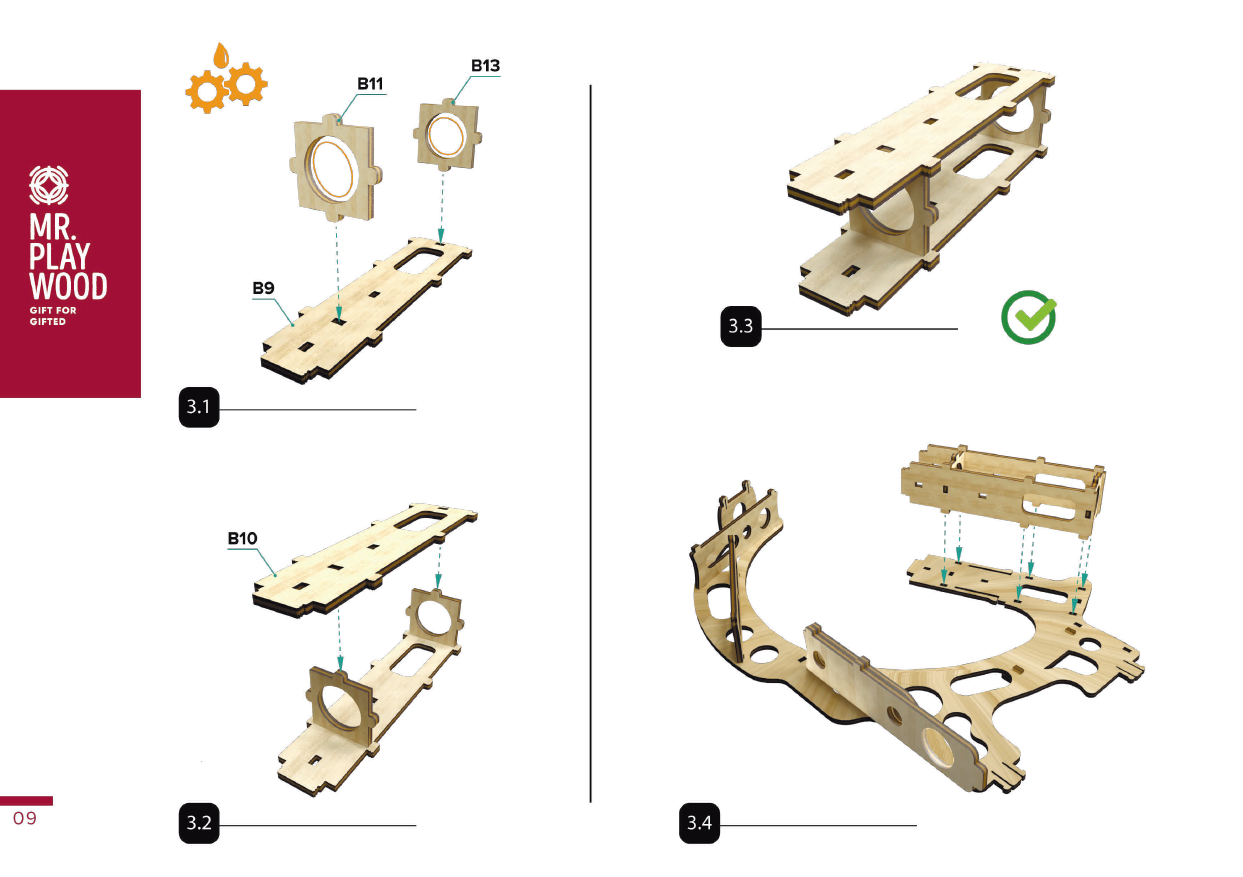 MR.
PLAY
WOOD
GIFT FOR
GIFTED

B11
B13
B9
3.1

B10
3.2

3.3

3.4

09